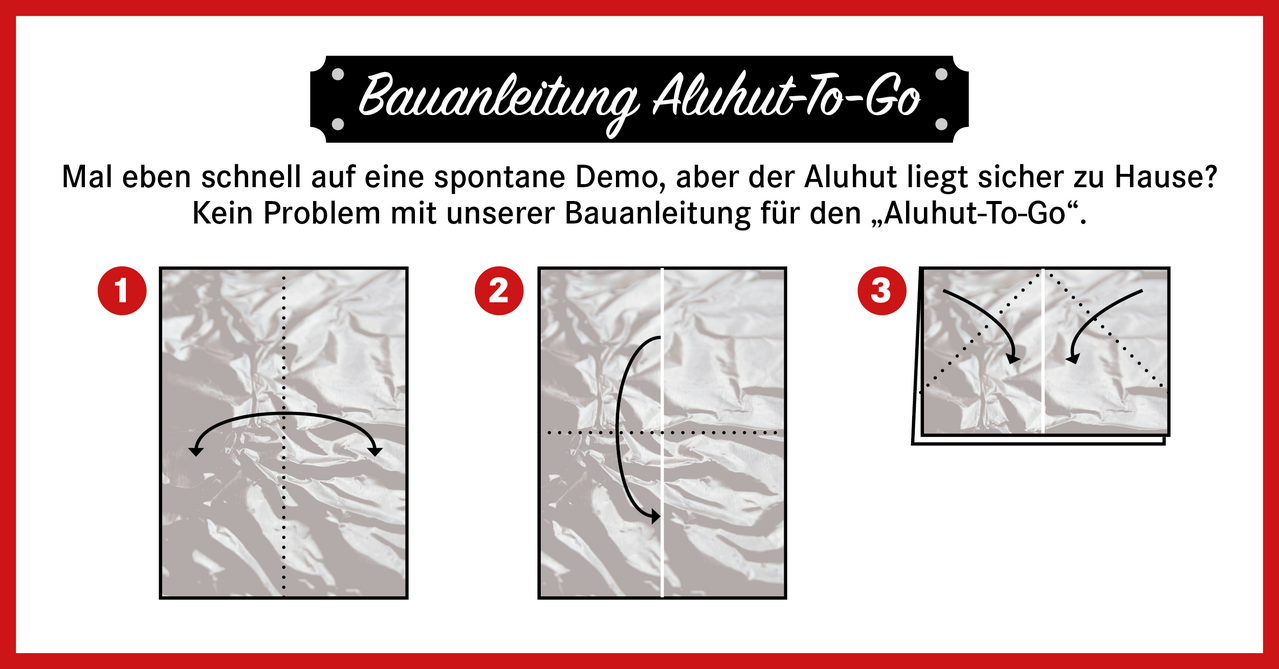 Bauanleitung Aluhut-To-Go

Mal eben schnell auf eine spontane Demo, aber der Aluhut liegt sicher zu Hause? Kein Problem mit unserer Bauanleitung für den „Aluhut-To-Go“.

1

2

3